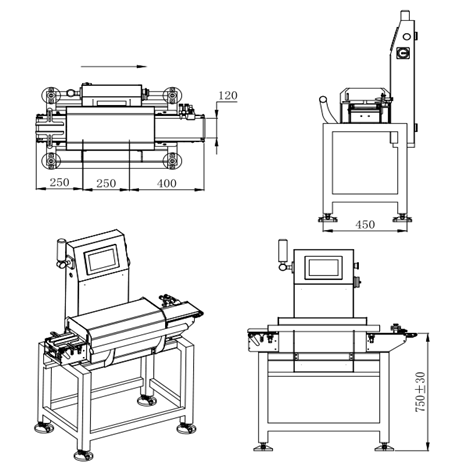 120
250
250
400
450
750±30